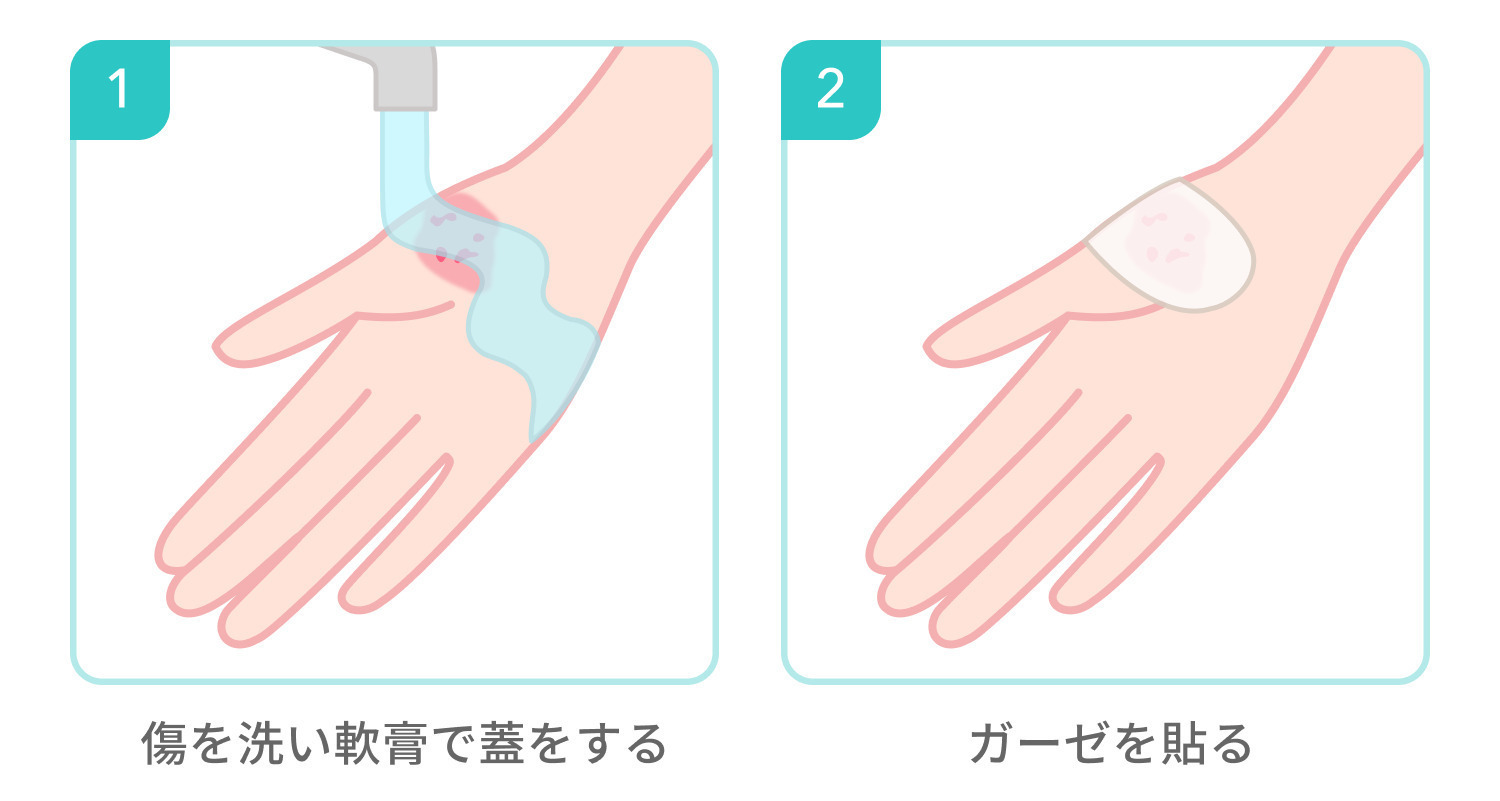 1

傷を洗い軟膏で蓋をする

2

ガーゼを貼る